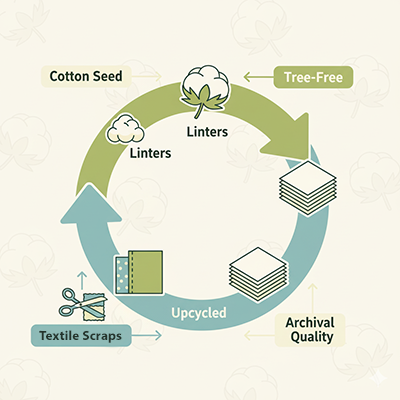 Cotton Seed

Tree-Free

Linters

Linters

Upcycled

Textile Scraps

Archival Quality